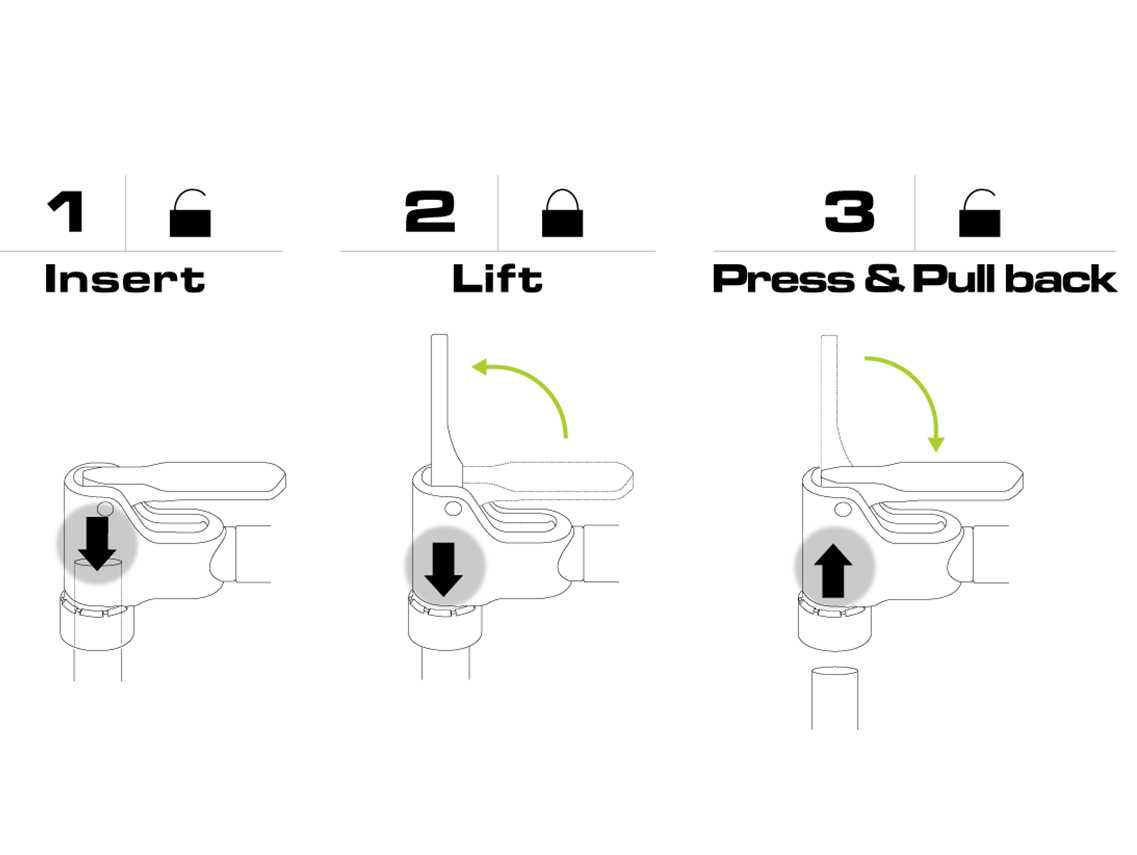 1

Insert

2

Lift

3

Press & Pull back