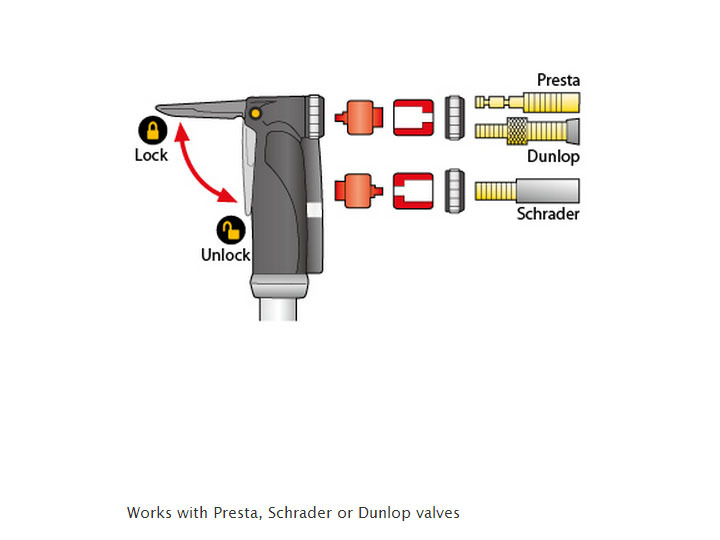 Presta
Lock
Dunlop
Schrader
Unlock

Works with Presta, Schrader or Dunlop valves